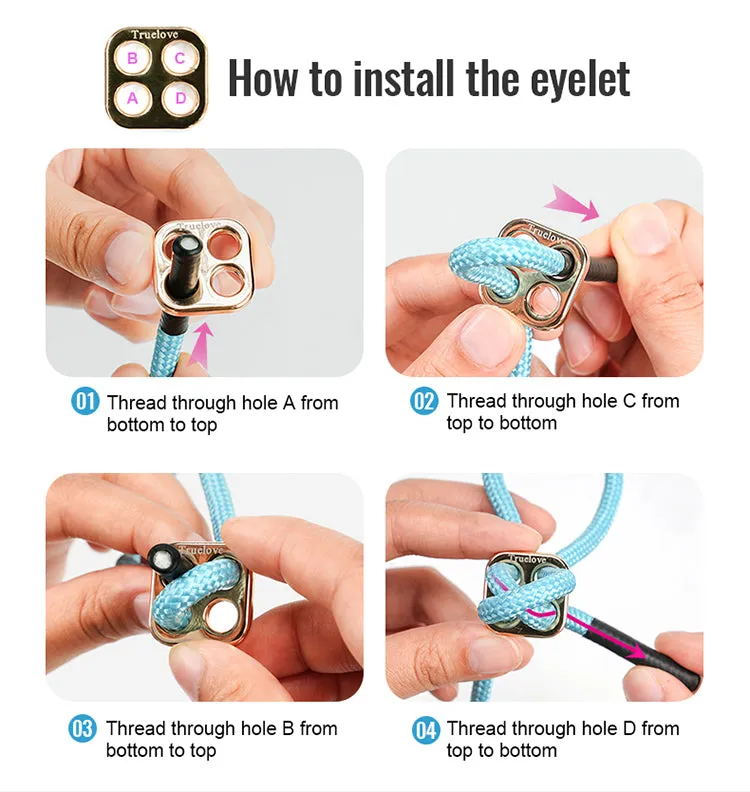 Truelove
B C
A D

How to install the eyelet

Truelove

Truelove

01 Thread through hole A from bottom to top

02 Thread through hole C from top to bottom

Truelove

Truelove

03 Thread through hole B from bottom to top

04 Thread through hole D from top to bottom