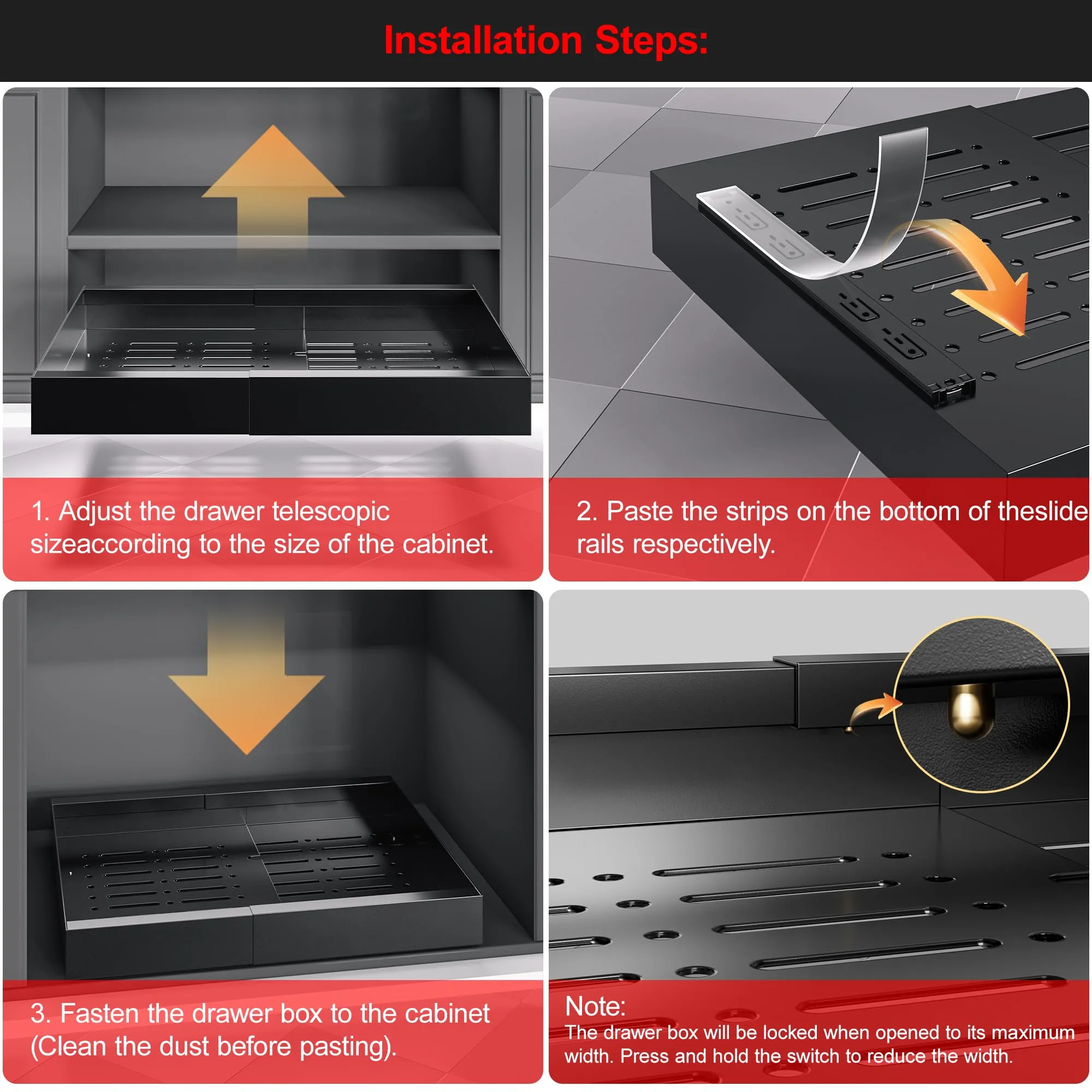 Installation Steps:

1. Adjust the drawer telescopic sizeaccording to the size of the cabinet.

2. Paste the strips on the bottom of theslide rails respectively.

3. Fasten the drawer box to the cabinet (Clean the dust before pasting).

Note:
The drawer box will be locked when opened to its maximum width. Press and hold the switch to reduce the width.