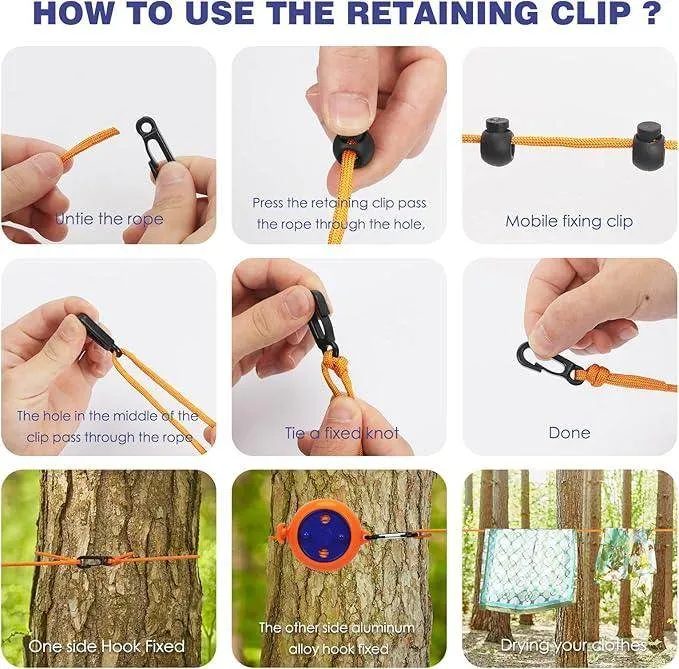 HOW TO USE THE RETAINING CLIP ?

Untie the rope

Press the retaining clip pass the rope through the hole.

Mobile fixing clip

The hole in the middle of the clip pass through the rope

Tie a fixed knot

Done

One side Hook Fixed

The other side aluminum alloy hook fixed

Drying your clothes