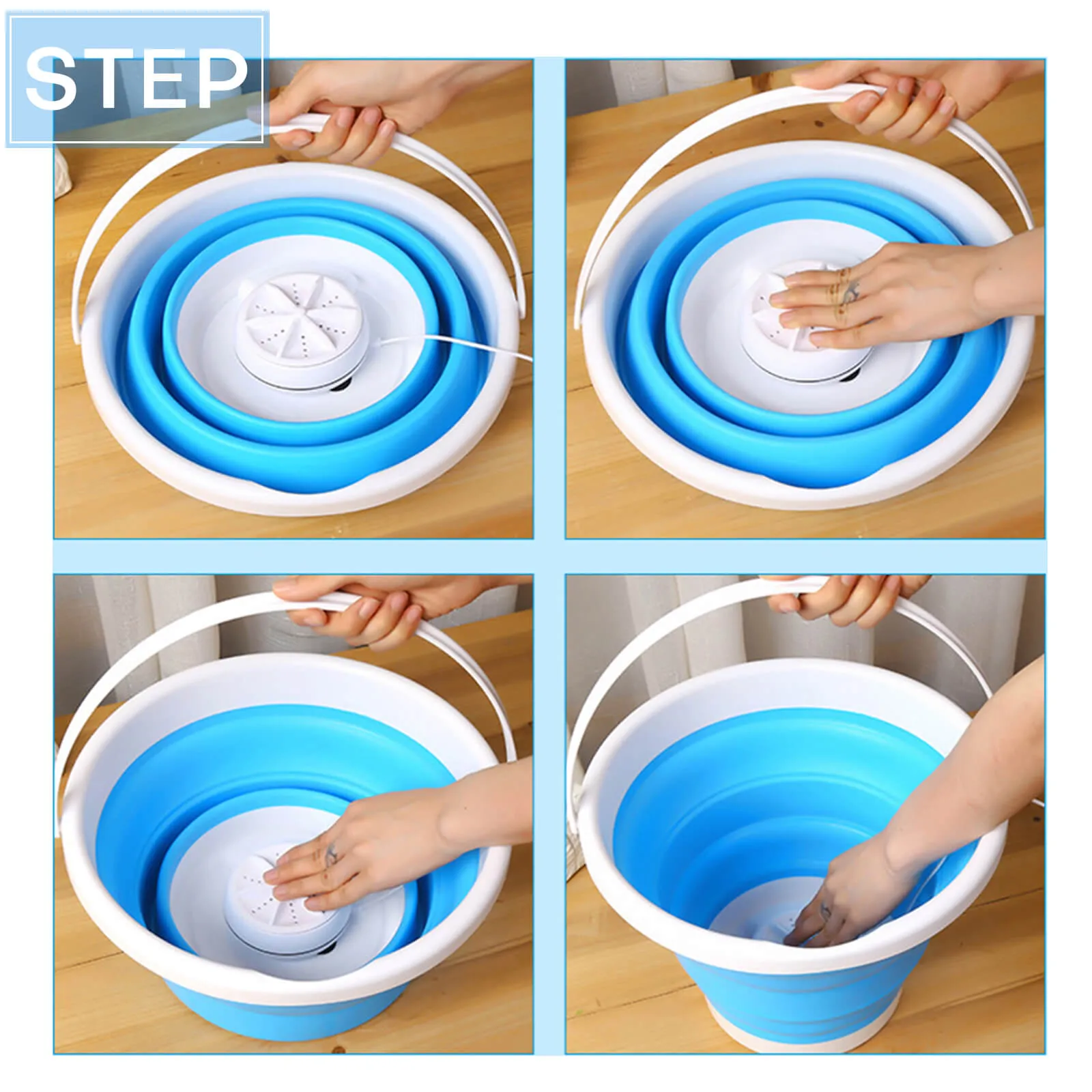 STEP